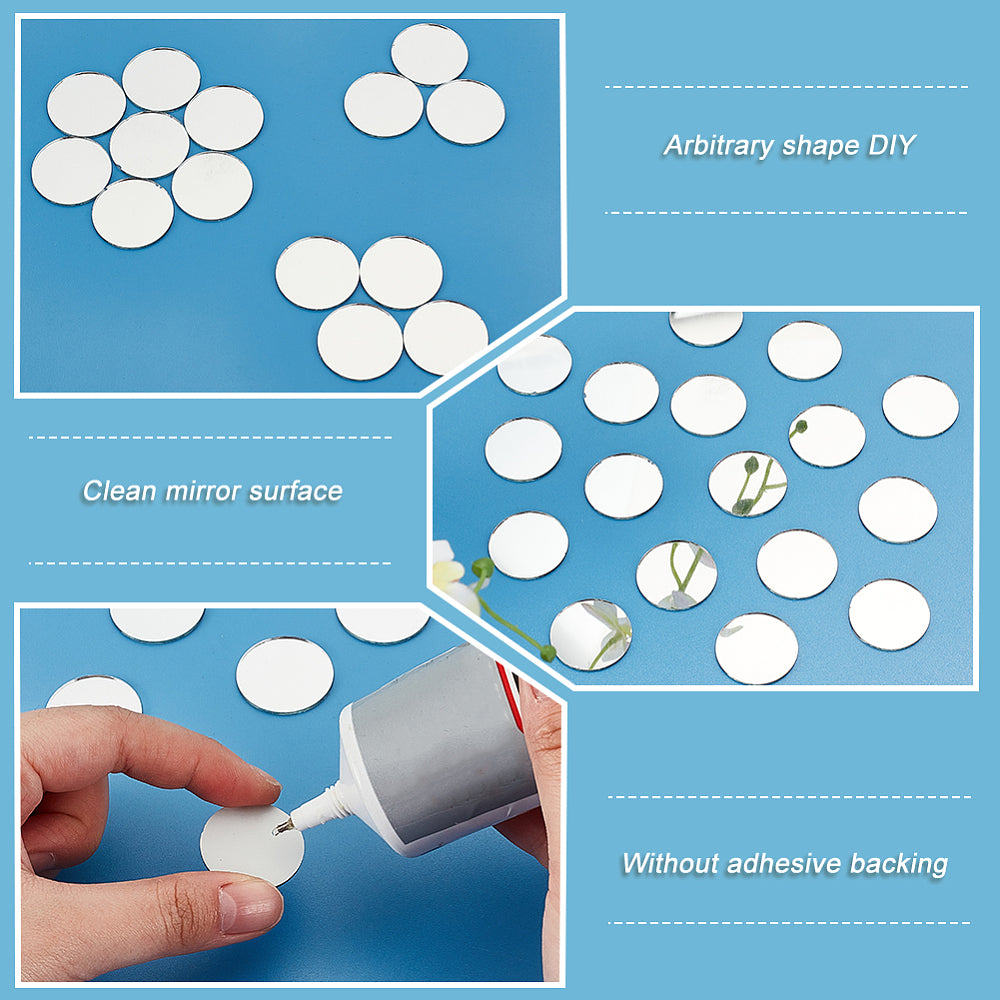 Arbitrary shape DIY

Clean mirror surface

Without adhesive backing